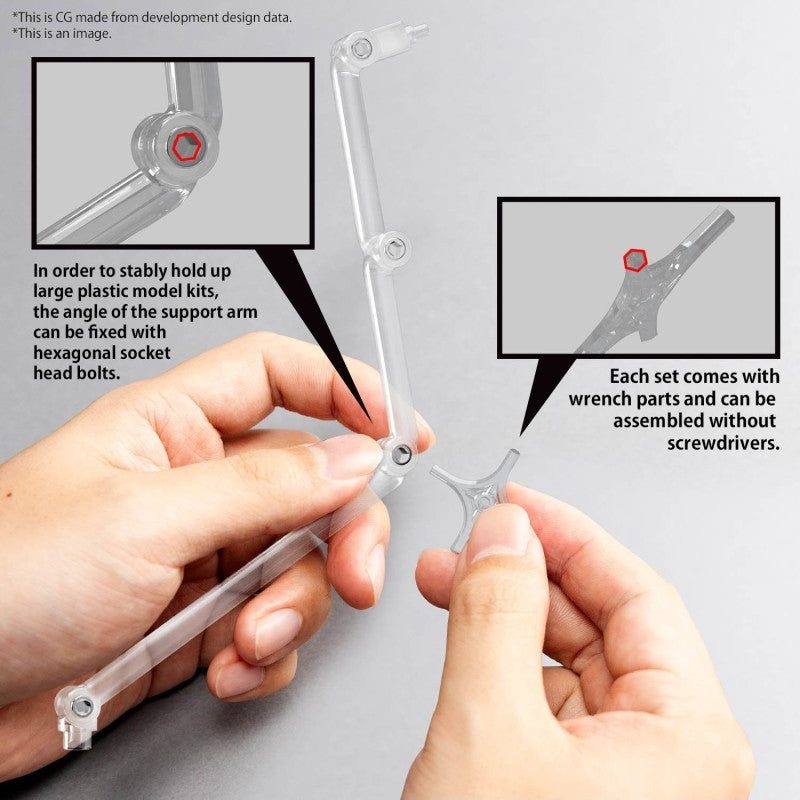 *This is CG made from development design data.
*This is an image.

In order to stably hold up large plastic model kits, the angle of the support arm can be fixed with hexagonal socket head bolts.

Each set comes with wrench parts and can be assembled without screwdrivers.